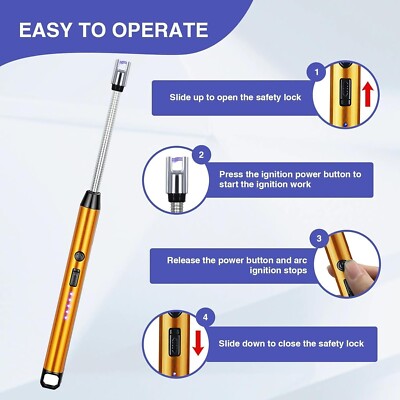 EASY TO OPERATE

1

Slide up to open the safety lock

2

Press the ignition power button to start the ignition work

3

Release the power button and arc ignition stops

4

Slide down to close the safety lock